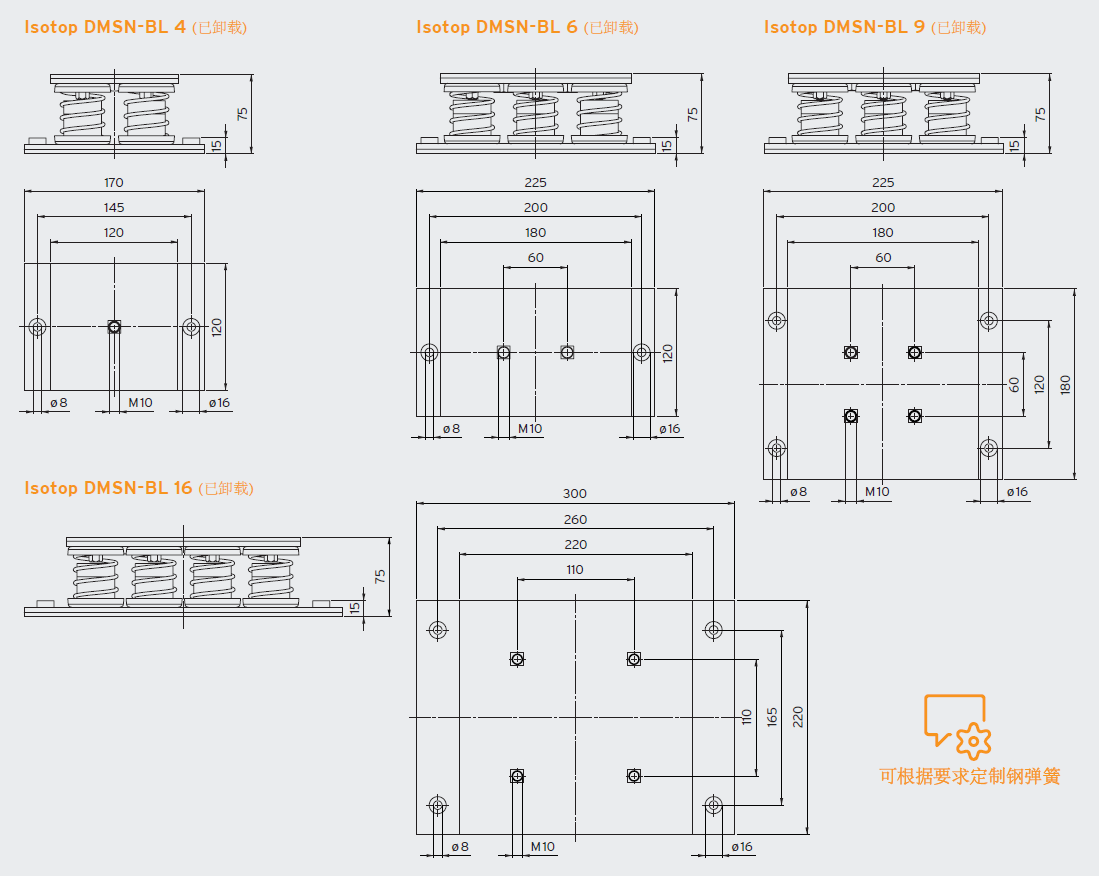 Isotop DMSN-BL 4 (已卸载)

75
15

170
145
120
120
ø8
M10
ø16

Isotop DMSN-BL 6 (已卸载)

75
15

225
200
180
60
120
ø8
M10
ø16

Isotop DMSN-BL 9 (已卸载)

75
15

225
200
180
60
60
120
180
ø8
M10
ø16

Isotop DMSN-BL 16 (已卸载)

75
15

300
260
220
110
110
165
220
ø8
M10
ø16

可根据要求定制钢弹簧