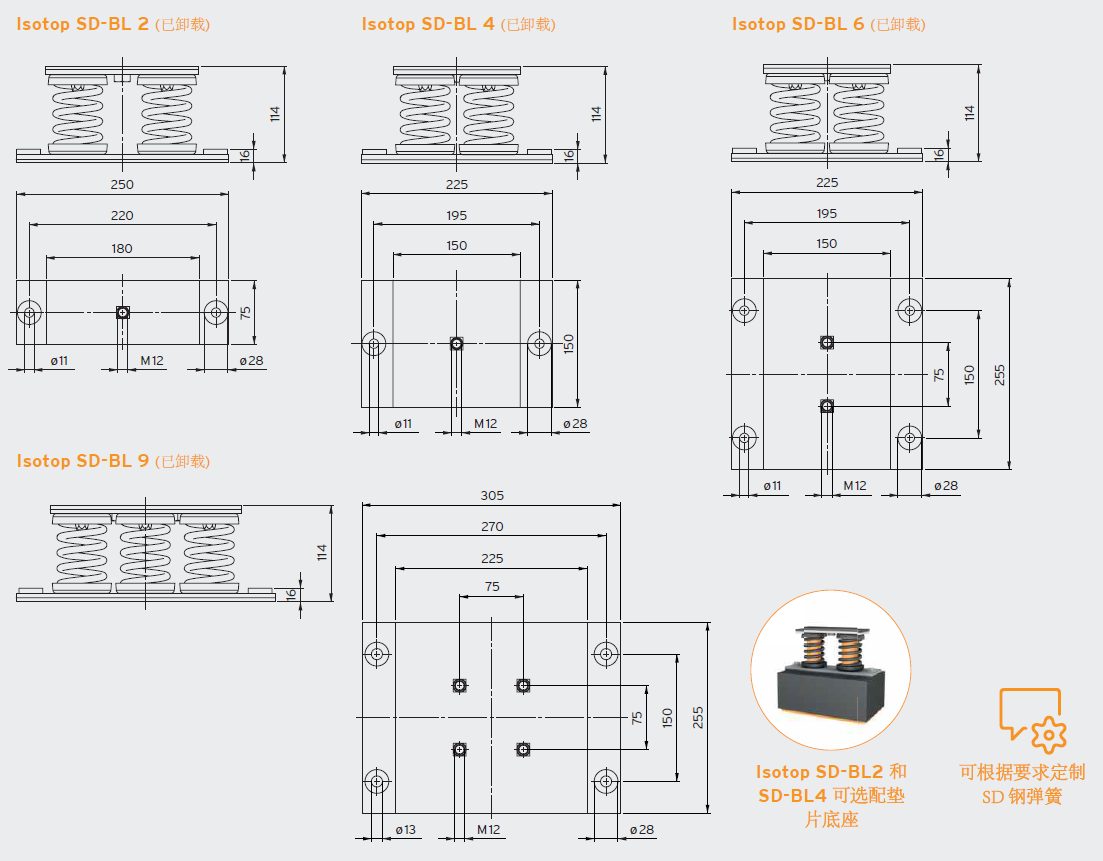 Isotop SD-BL 2 (已卸载)

114
16
250
220
180
75
ø11
M12
ø28

Isotop SD-BL 4 (已卸载)

114
16
225
195
150
150
ø11
M12
ø28

Isotop SD-BL 6 (已卸载)

114
16
225
195
150
75
150
255
ø11
M12
ø28

Isotop SD-BL 9 (已卸载)

114
16
305
270
225
75
75
150
255
ø13
M12
ø28

Isotop SD-BL2 和 SD-BL4 可选配垫片底座

可根据要求定制 SD 钢弹簧